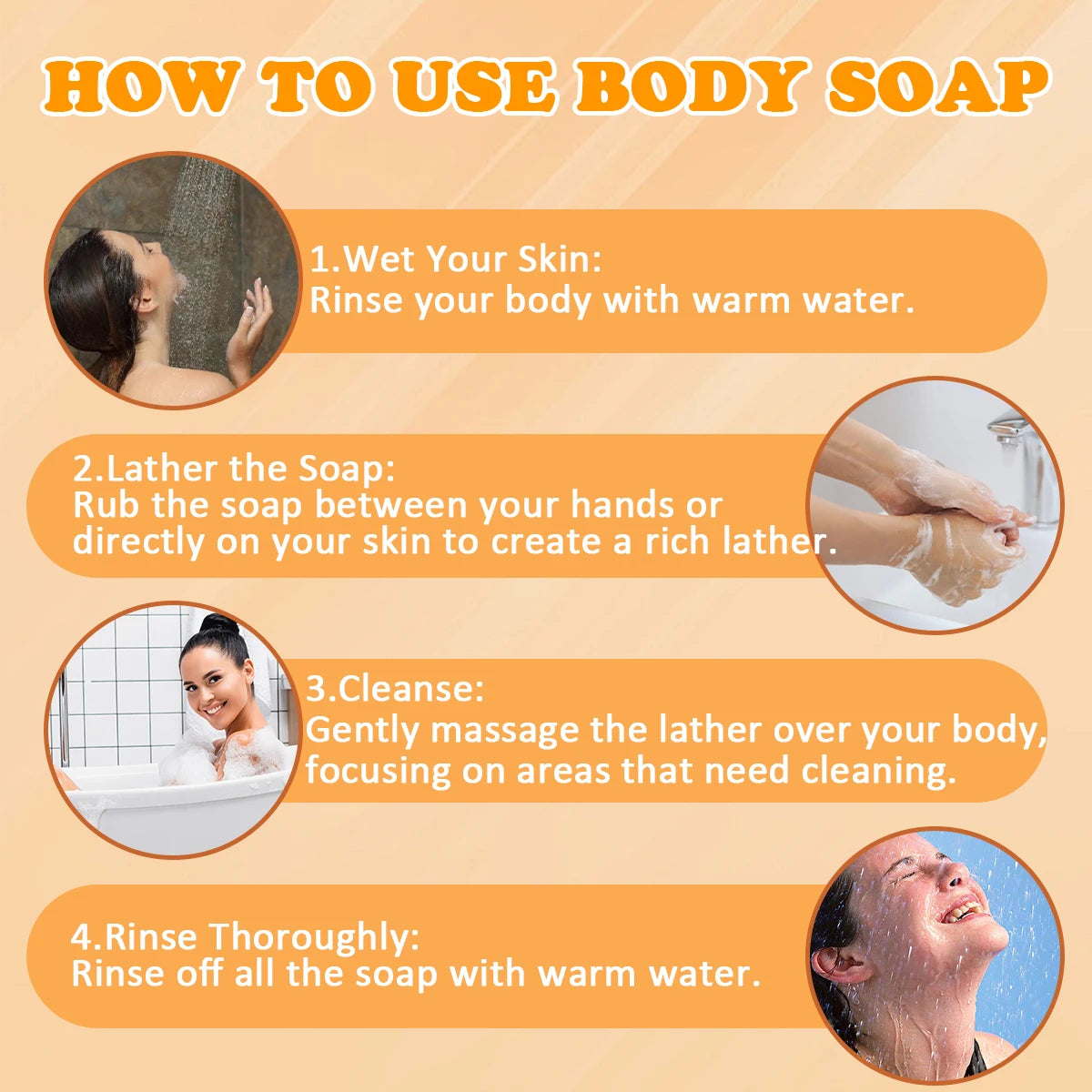 HOW TO USE BODY SOAP

1.Wet Your Skin:
Rinse your body with warm water.

2.Lather the Soap:
Rub the soap between your hands or directly on your skin to create a rich lather.

3.Cleanse:
Gently massage the lather over your body, focusing on areas that need cleaning.

4.Rinse Thoroughly:
Rinse off all the soap with warm water.